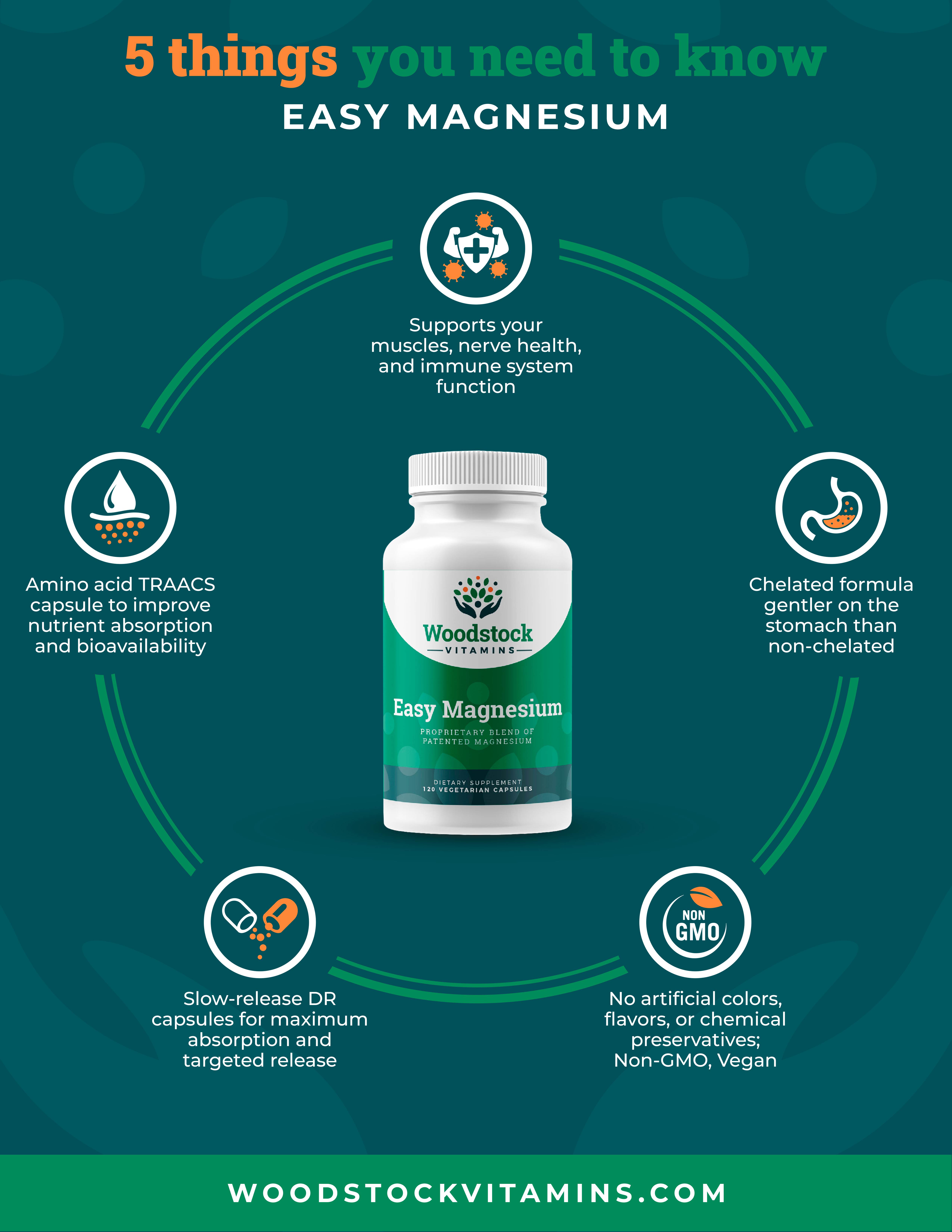 5 things you need to know
EASY MAGNESIUM

Supports your muscles, nerve health, and immune system function

Amino acid TRAACS capsule to improve nutrient absorption and bioavailability

Woodstock
VITAMINS
Easy Magnesium
PROPRIETARY BLEND OF PATENTED MAGNESIUM
DIETARY SUPPLEMENT
120 VEGETARIAN CAPSULES

Chelated formula gentler on the stomach than non-chelated

Slow-release DR capsules for maximum absorption and targeted release

NON GMO

No artificial colors, flavors, or chemical preservatives; Non-GMO, Vegan

WOODSTOCKVITAMINS.COM